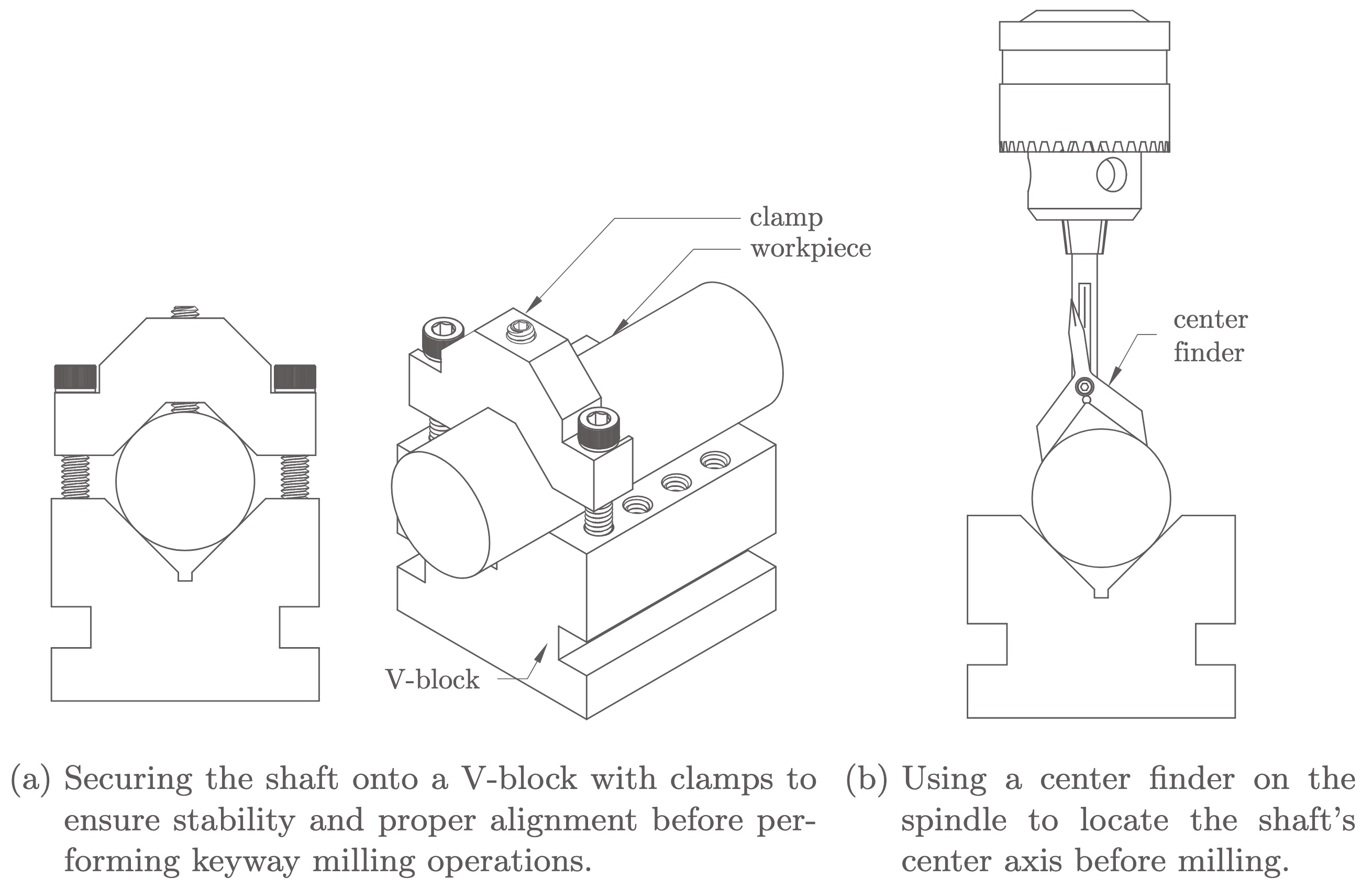 clamp
workpiece

V-block

center finder

(a) Securing the shaft onto a V-block with clamps to ensure stability and proper alignment before performing keyway milling operations.

(b) Using a center finder on the spindle to locate the shaft's center axis before milling.